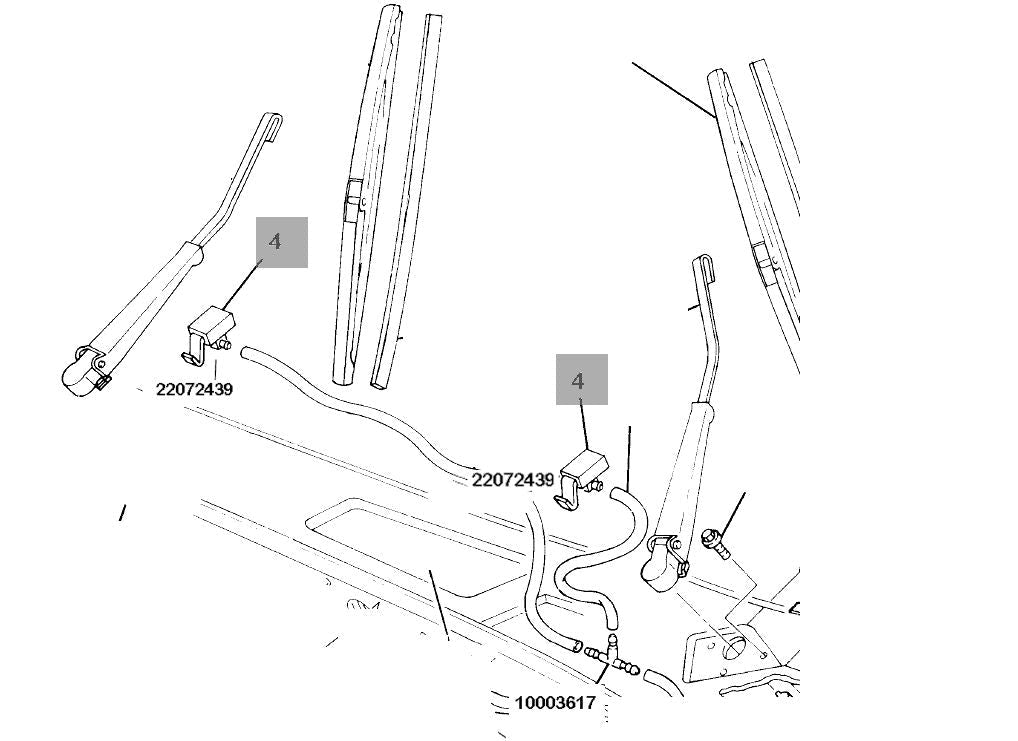 4

22072439

4

22072439

10003617