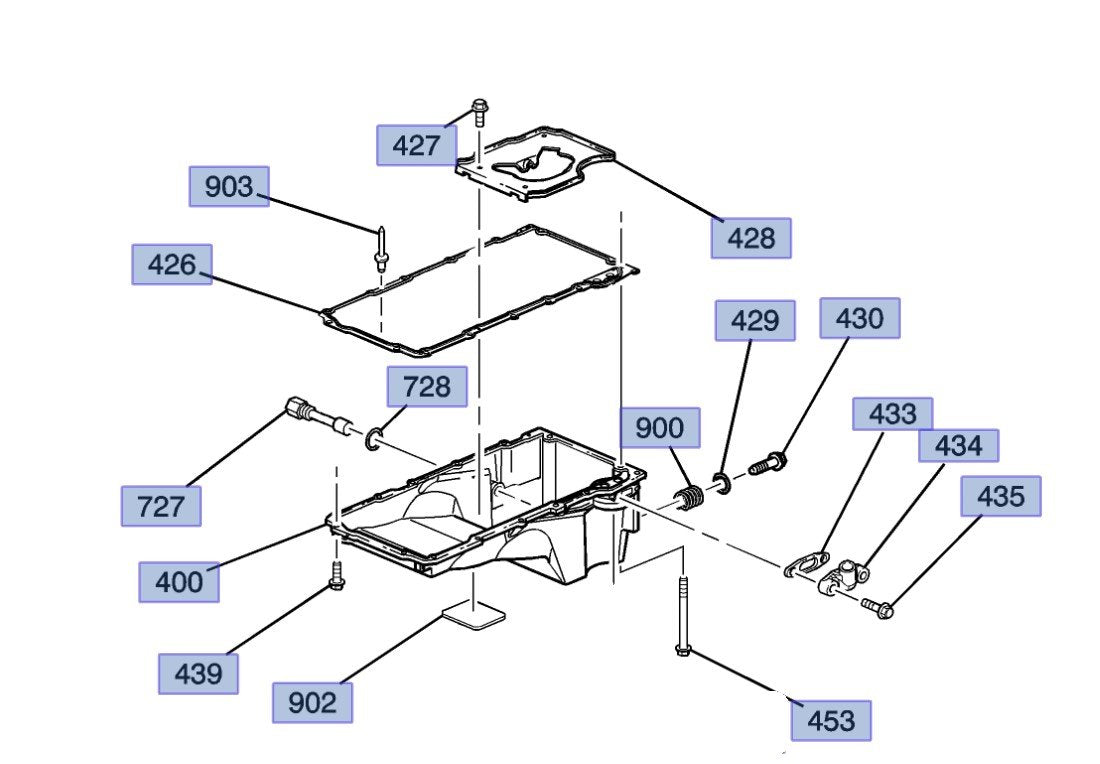 427
903
428
426
429
430
728
900
433
434
435
727
400
439
902
453