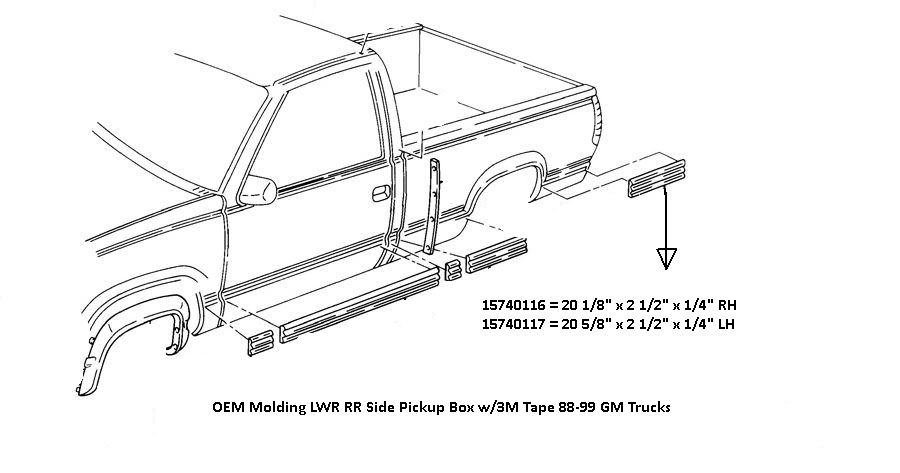 15740116 = 20 1/8" x 2 1/2" x 1/4" RH
15740117 = 20 5/8" x 2 1/2" x 1/4" LH

OEM Molding LWR RR Side Pickup Box w/3M Tape 88-99 GM Trucks