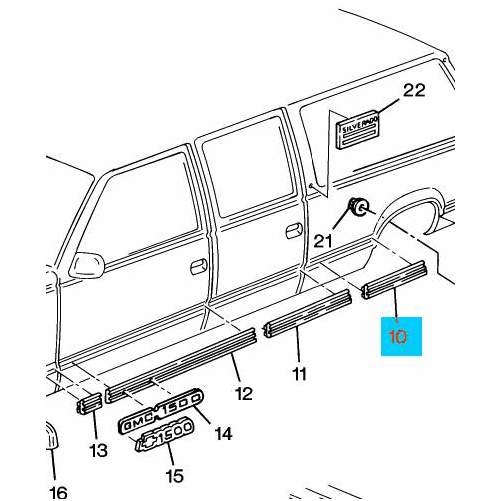 22
SILVERADO
21
10
11
12
13
GMC 1500
14
1500
15
16