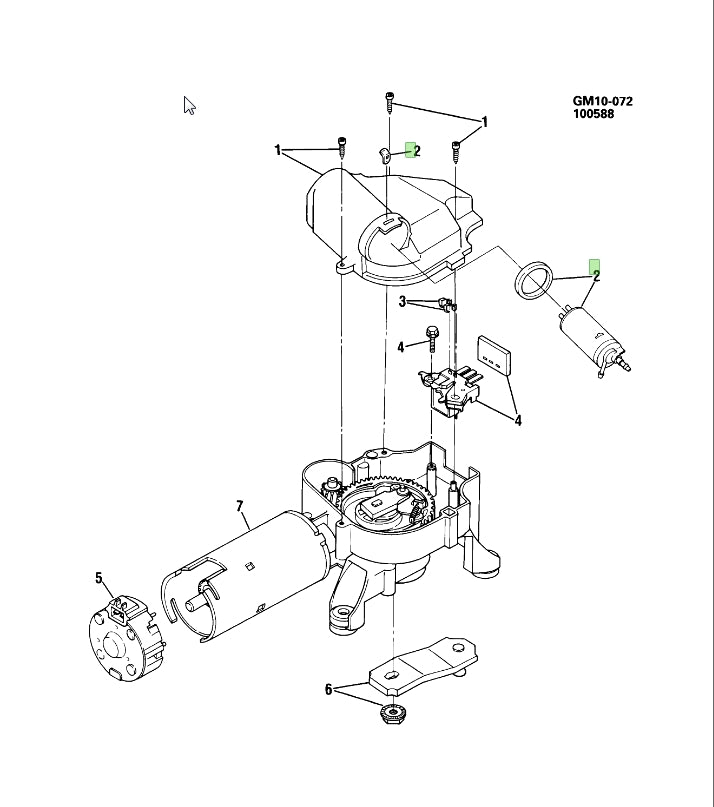 GM10-072
100588

1
1
2
2
3
4
4
7
5
6