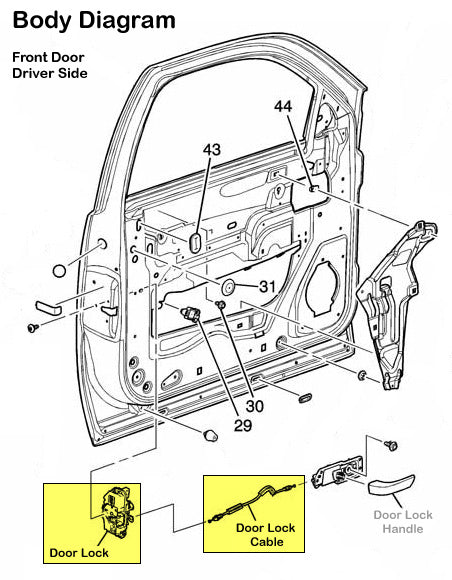 Body Diagram

Front Door
Driver Side

44

43

31

30

29

Door Lock

Door Lock
Cable

Door Lock
Handle