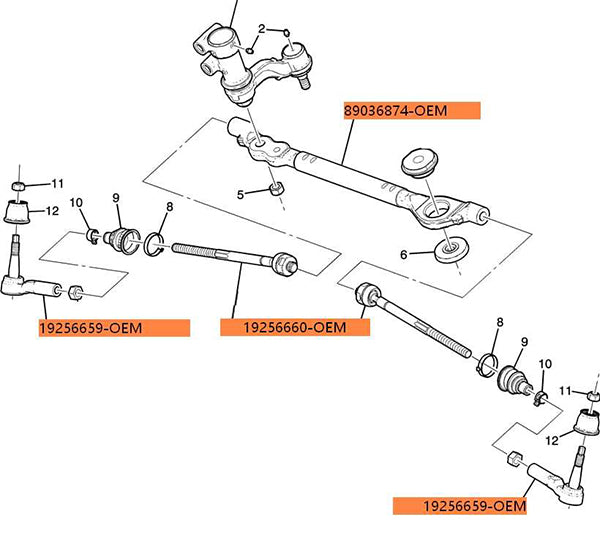 2
89036874-OEM
11
12
10
9
8
5
6
19256659-OEM
19256660-OEM
8
9
10
11
12
19256659-OEM