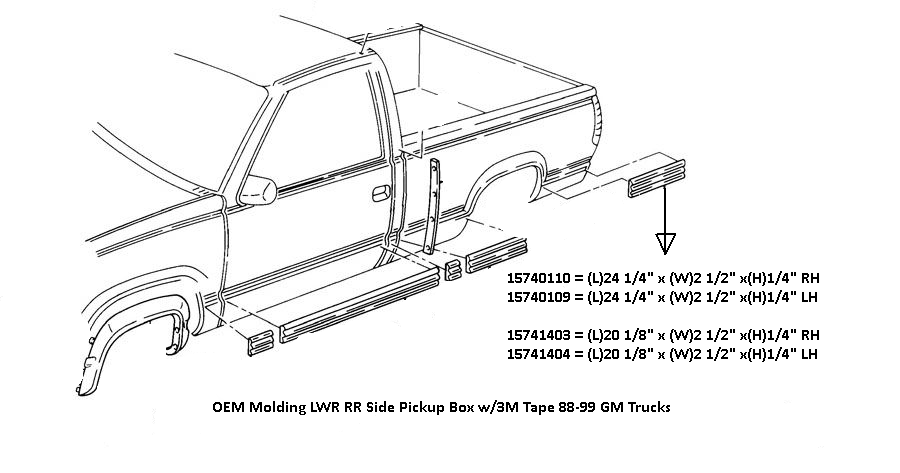 15740110 = (L)24 1/4" x (W)2 1/2" x(H)1/4" RH
15740109 = (L)24 1/4" x (W)2 1/2" x(H)1/4" LH

15741403 = (L)20 1/8" x (W)2 1/2" x(H)1/4" RH
15741404 = (L)20 1/8" x (W)2 1/2" x(H)1/4" LH

OEM Molding LWR RR Side Pickup Box w/3M Tape 88-99 GM Trucks